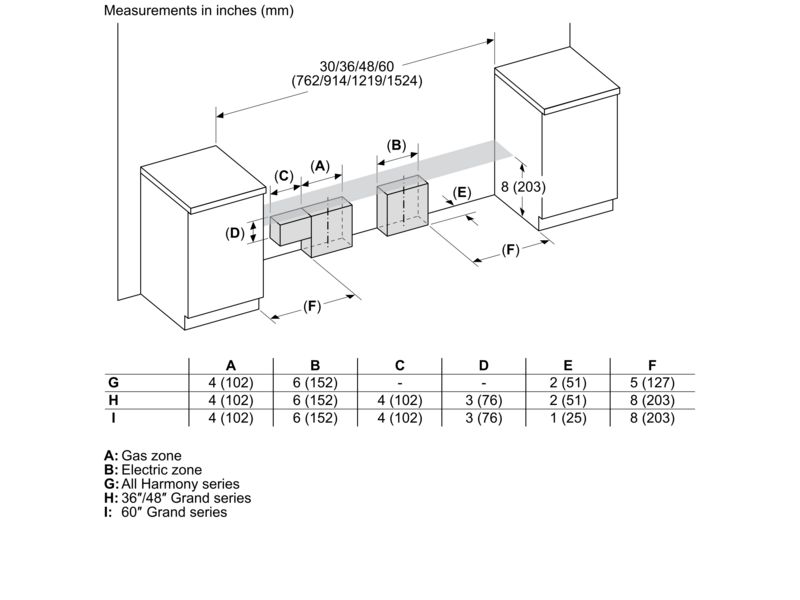 Measurements in inches (mm)

30/36/48/60
(762/914/1219/1524)

(C)
(A)
(B)
(E)
8 (203)
(D)
(F)
(F)

| | A | B | C | D | E | F |
|---|---|---|---|---|---|---|
| G | 4 (102) | 6 (152) | - | - | 2 (51) | 5 (127) |
| H | 4 (102) | 6 (152) | 4 (102) | 3 (76) | 2 (51) | 8 (203) |
| I | 4 (102) | 6 (152) | 4 (102) | 3 (76) | 1 (25) | 8 (203) |

A: Gas zone
B: Electric zone
G: All Harmony series
H: 36″/48″ Grand series
I: 60″ Grand series