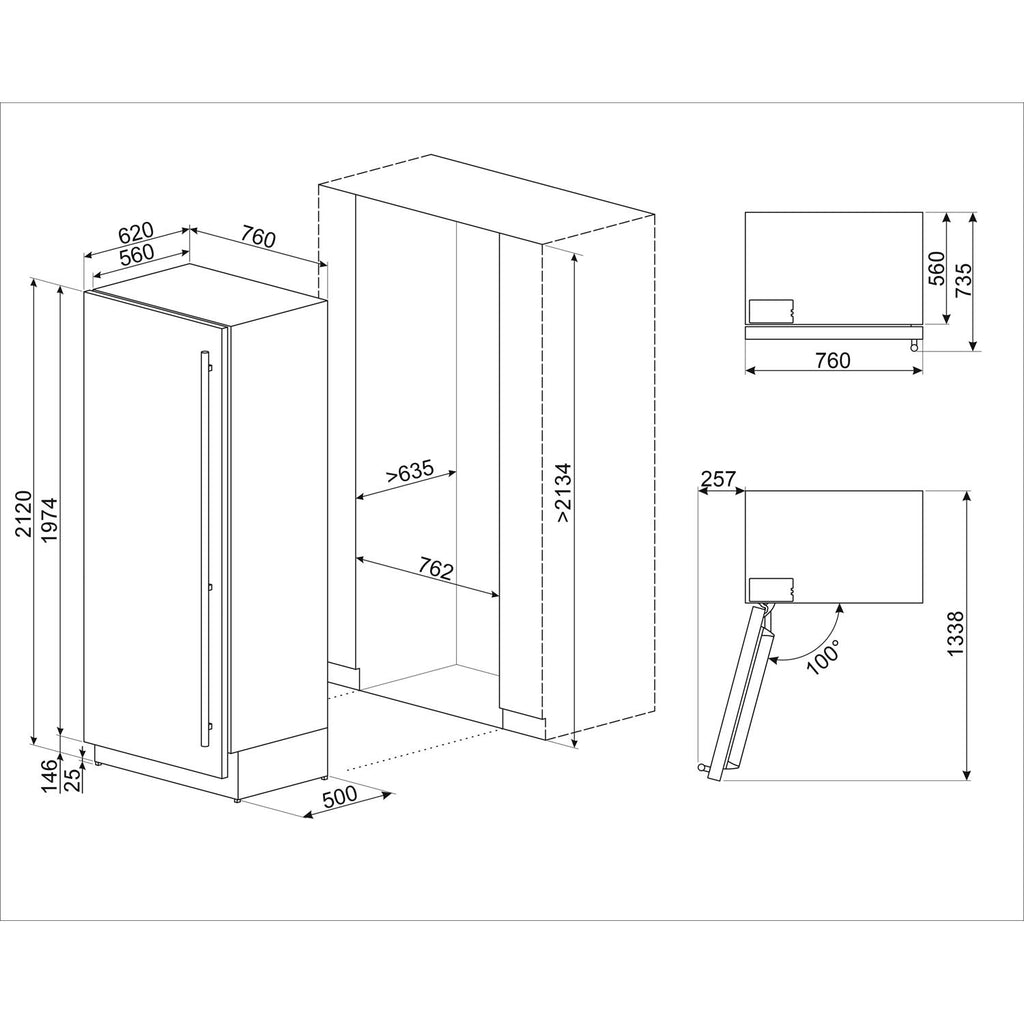 620
560
760
2120
1974
146
25
500
>635
762
>2134
560
735
760
257
100°
1338